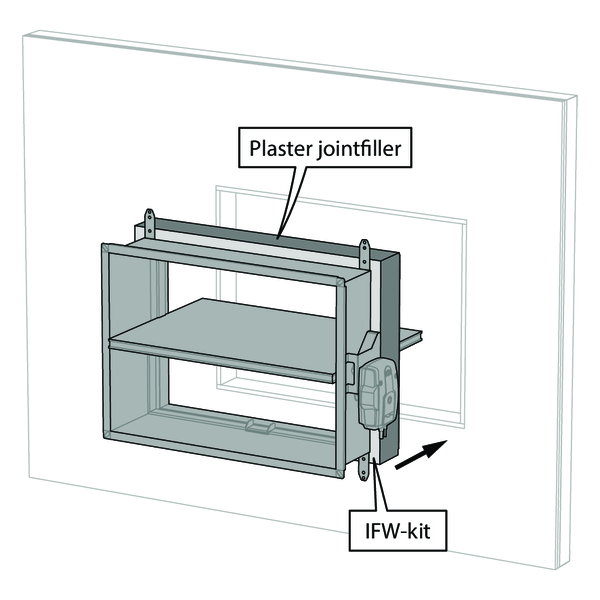 Plaster jointfiller

IFW-kit